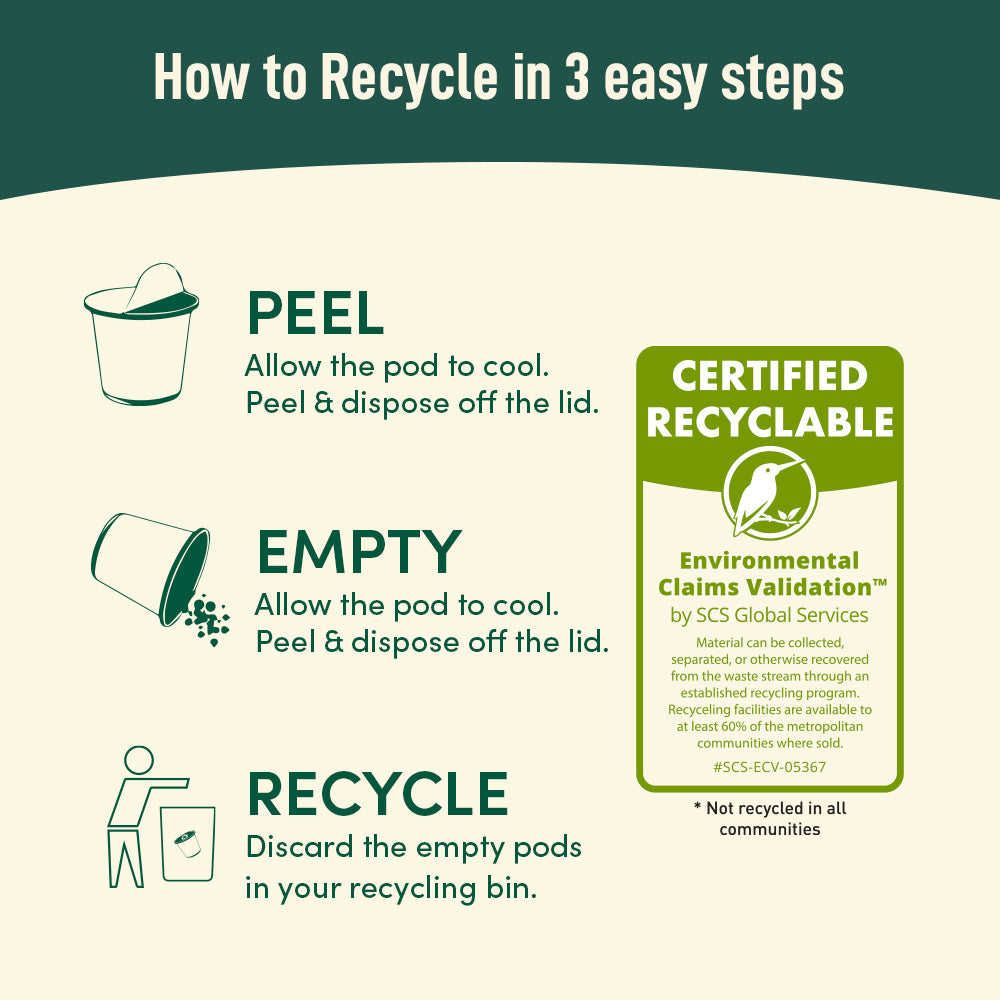 How to Recycle in 3 easy steps

PEEL
Allow the pod to cool.
Peel & dispose off the lid.

EMPTY
Allow the pod to cool.
Peel & dispose off the lid.

RECYCLE
Discard the empty pods in your recycling bin.

CERTIFIED RECYCLABLE

Environmental Claims Validation™
by SCS Global Services
Material can be collected, separated, or otherwise recovered from the waste stream through an established recycling program. Recyceling facilities are available to at least 60% of the metropolitan communities where sold.
#SCS-ECV-05367

* Not recycled in all communities