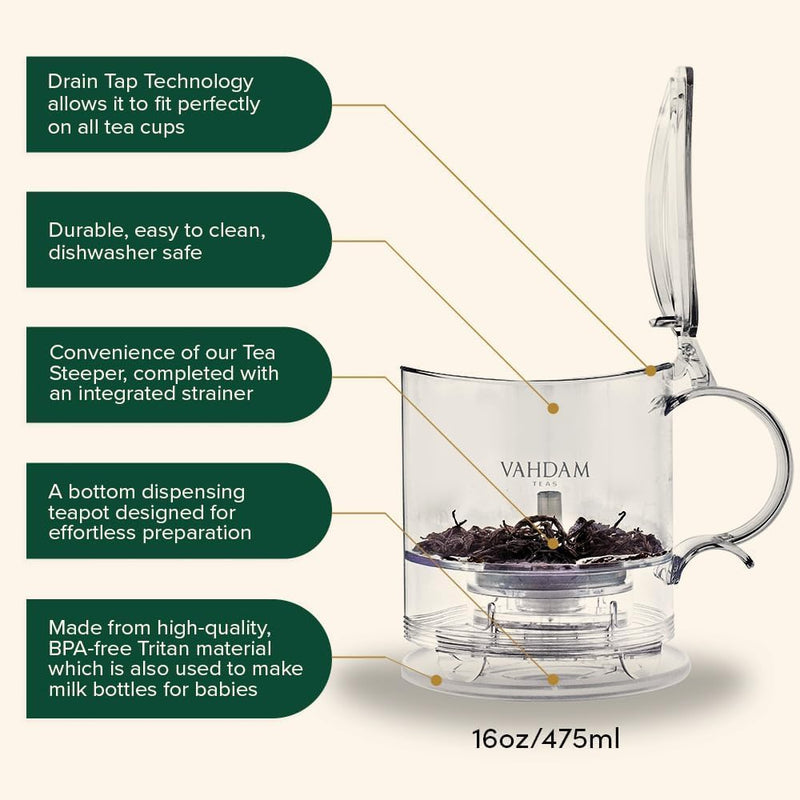 Drain Tap Technology allows it to fit perfectly on all tea cups

Durable, easy to clean, dishwasher safe

Convenience of our Tea Steeper, completed with an integrated strainer

A bottom dispensing teapot designed for effortless preparation

Made from high-quality, BPA-free Tritan material which is also used to make milk bottles for babies

VAHDAM
TEAS

16oz/475ml