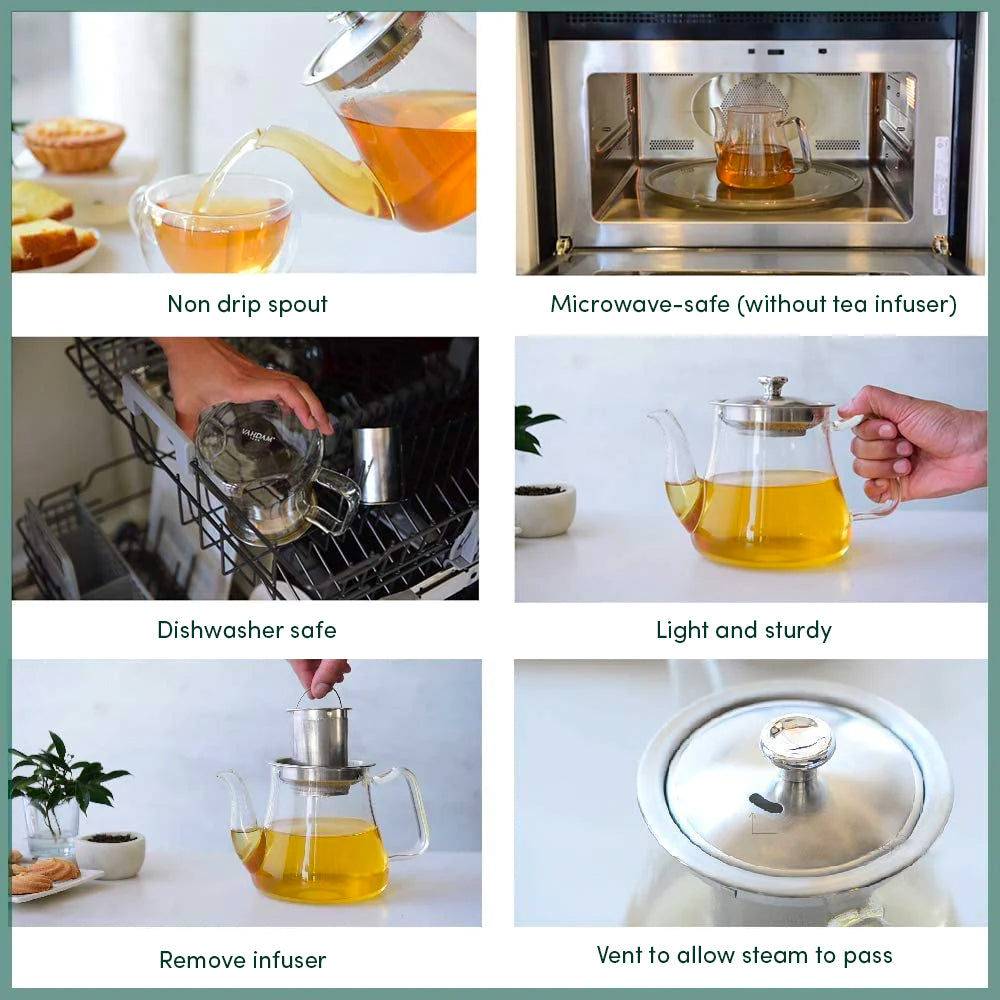 Non drip spout

Microwave-safe (without tea infuser)

VAHDAM

Dishwasher safe

Light and sturdy

Remove infuser

Vent to allow steam to pass