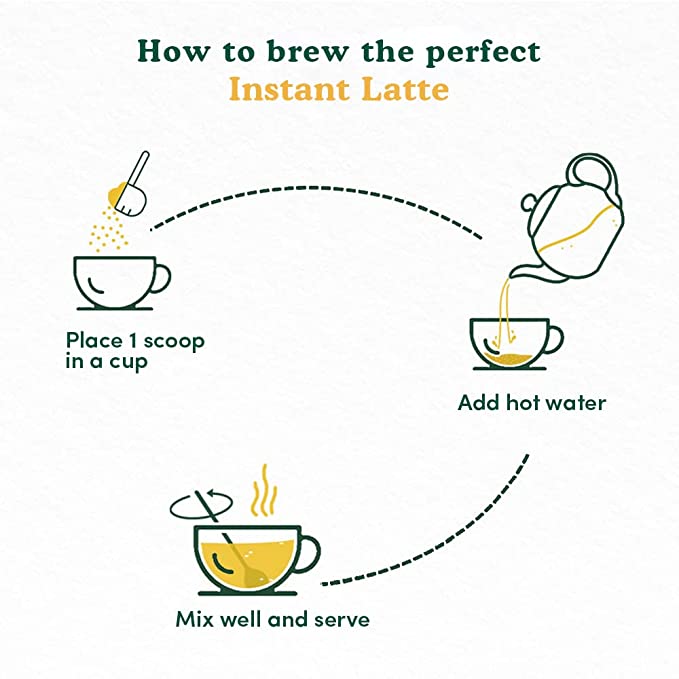 How to brew the perfect
Instant Latte

Place 1 scoop in a cup

Add hot water

Mix well and serve