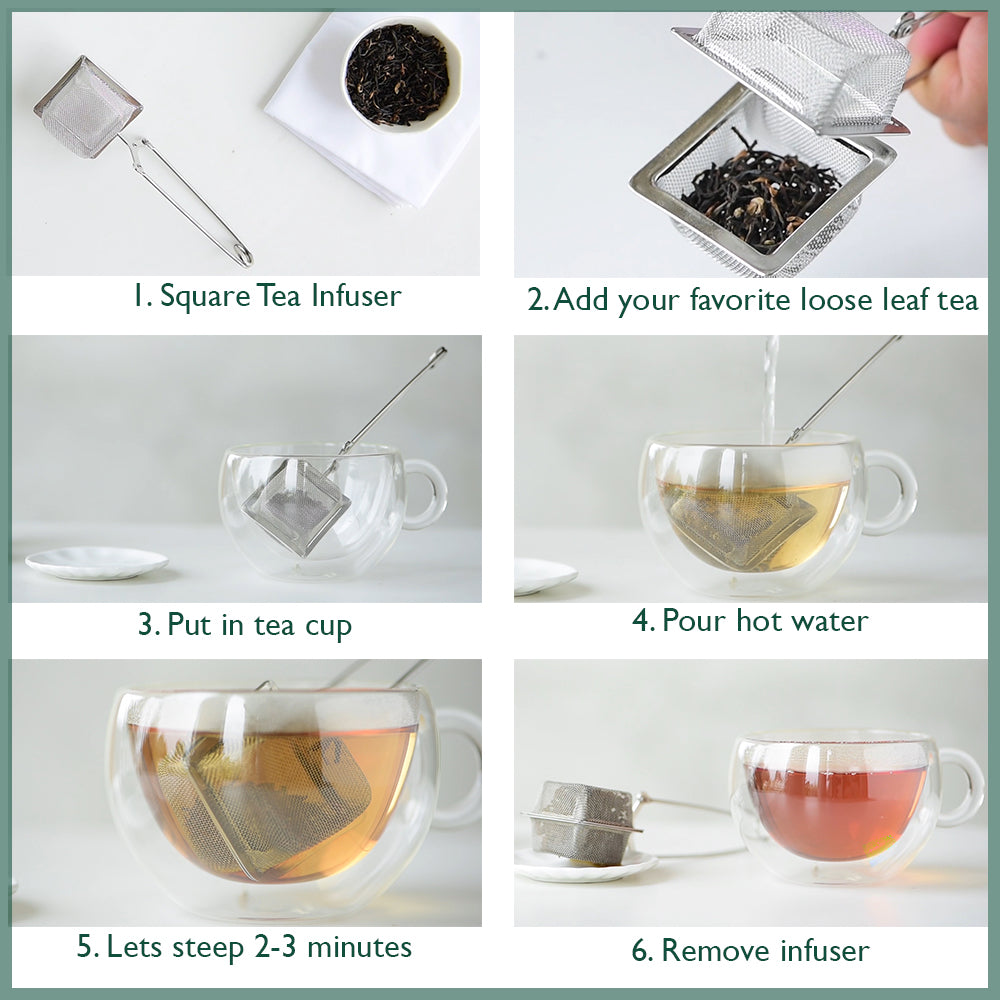 1. Square Tea Infuser

2. Add your favorite loose leaf tea

3. Put in tea cup

4. Pour hot water

5. Lets steep 2-3 minutes

6. Remove infuser